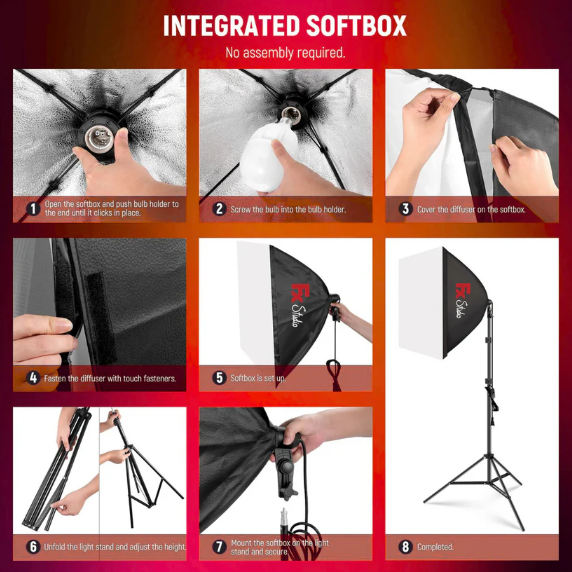 INTEGRATED SOFTBOX
No assembly required.

1 Open the softbox and push bulb holder to the end until it clicks in place.

2 Screw the bulb into the bulb holder.

3 Cover the diffuser on the softbox.

4 Fasten the diffuser with touch fasteners.

Fx Studio

5 Softbox is set up.

Fx Studio

6 Unfold the light stand and adjust the height.

7 Mount the softbox on the light stand and secure.

8 Completed.