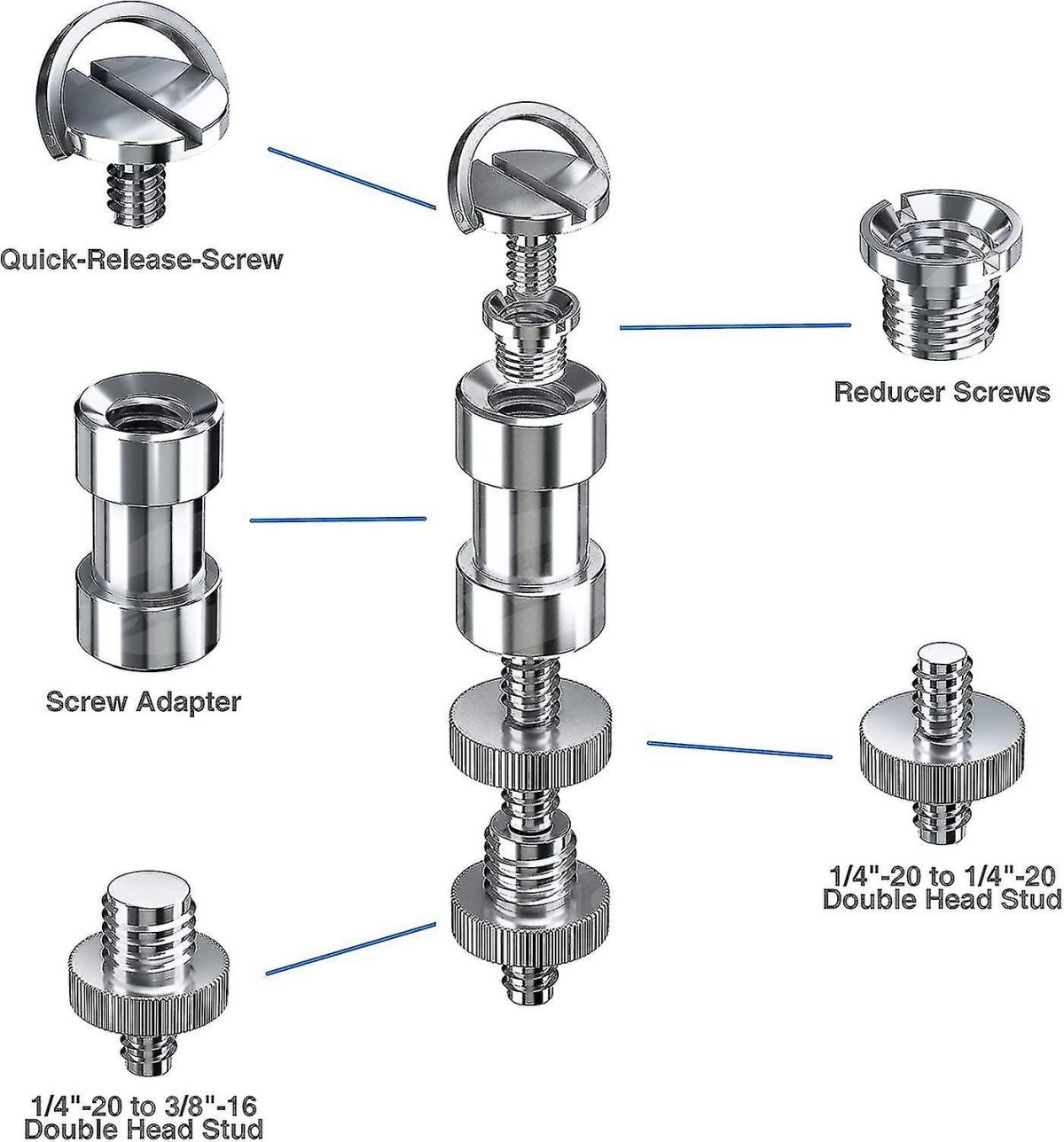 Quick-Release-Screw

Reducer Screws

Screw Adapter

1/4"-20 to 1/4"-20 Double Head Stud

1/4"-20 to 3/8"-16 Double Head Stud